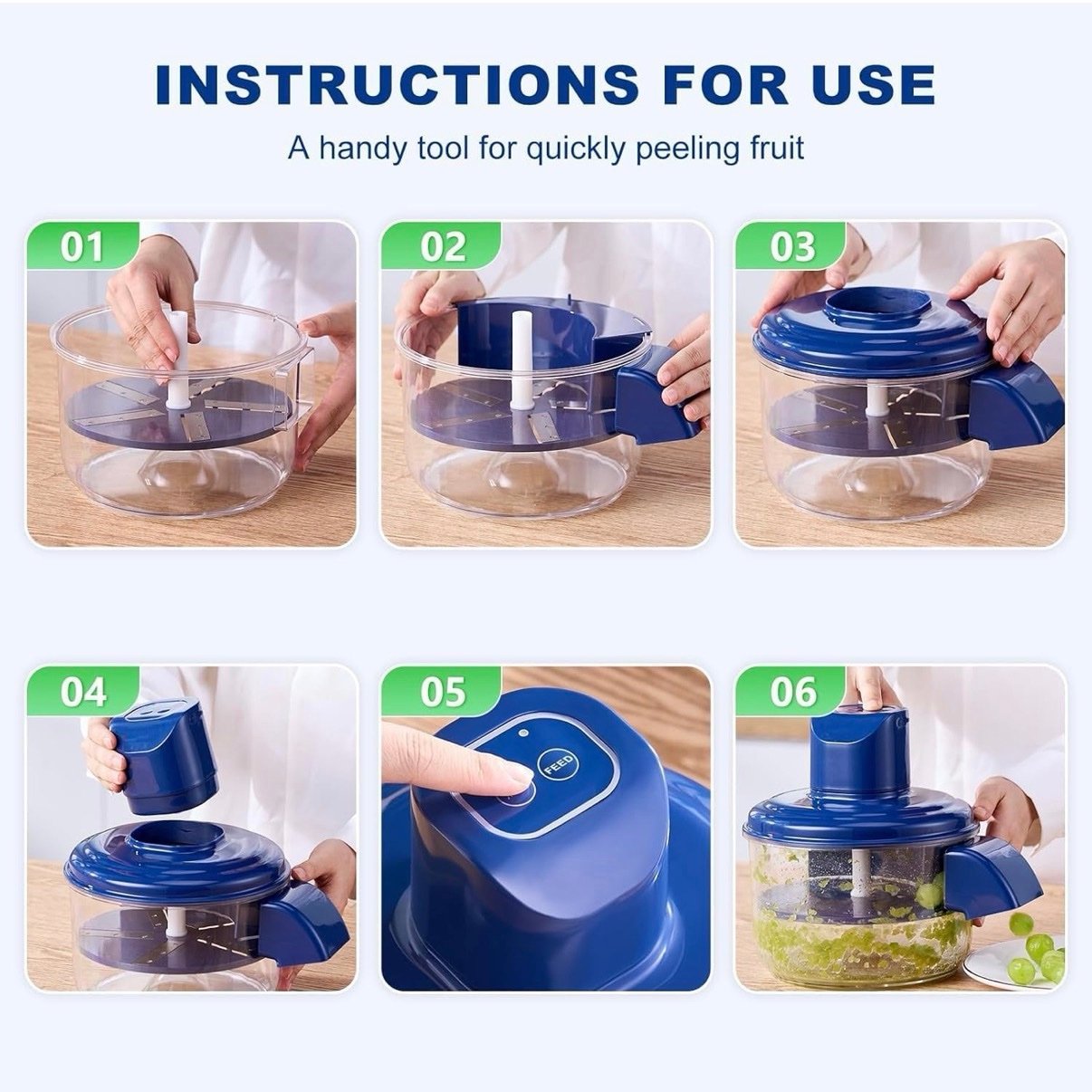 INSTRUCTIONS FOR USE

A handy tool for quickly peeling fruit

01

02

03

04

05

FEED

06